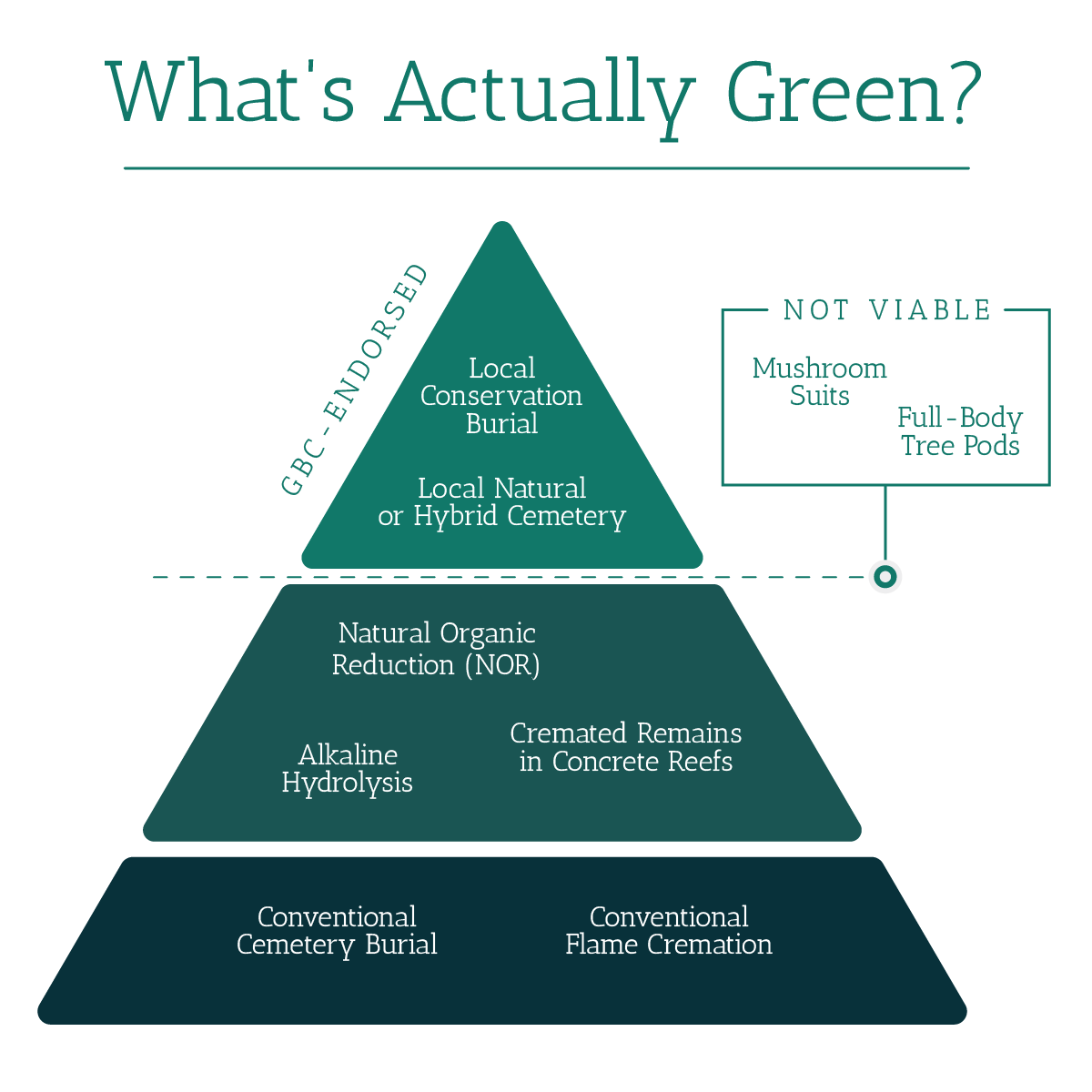 What's Actually Green?

GBC-ENDORSED

Local Conservation Burial

Local Natural or Hybrid Cemetery

NOT VIABLE

Mushroom Suits

Full-Body Tree Pods

Natural Organic Reduction (NOR)

Alkaline Hydrolysis

Cremated Remains in Concrete Reefs

Conventional Cemetery Burial

Conventional Flame Cremation